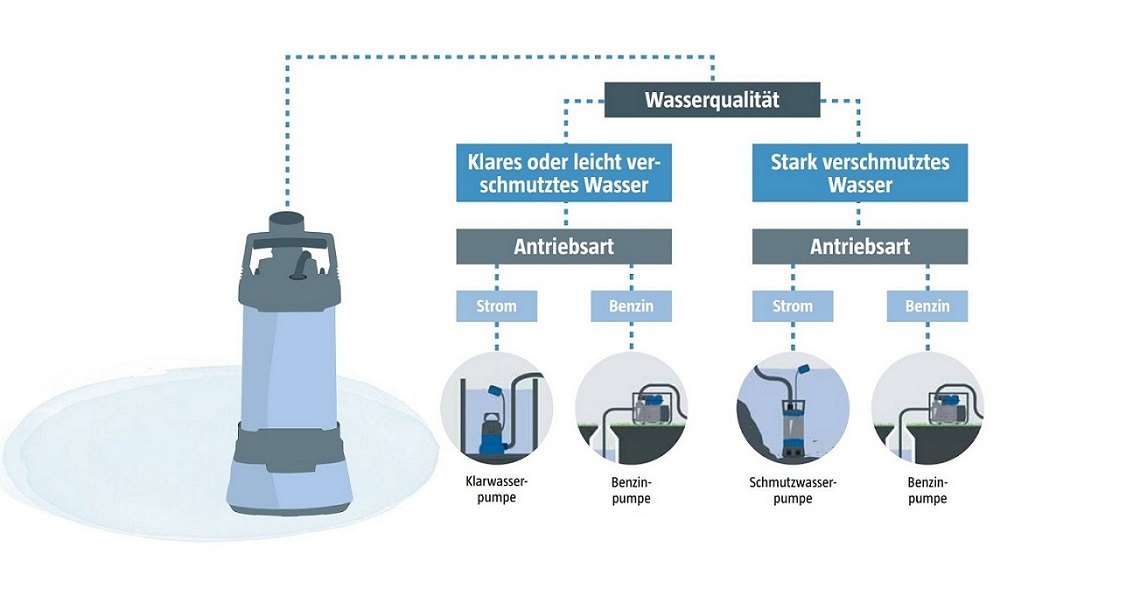 Wasserqualität

Klares oder leicht verschmutztes Wasser

Antriebsart

Strom

Benzin

Klarwasserpumpe

Benzinpumpe

Stark verschmutztes Wasser

Antriebsart

Strom

Benzin

Schmutzwasserpumpe

Benzinpumpe